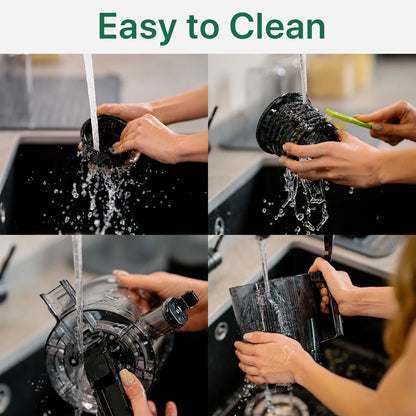 Easy to Clean