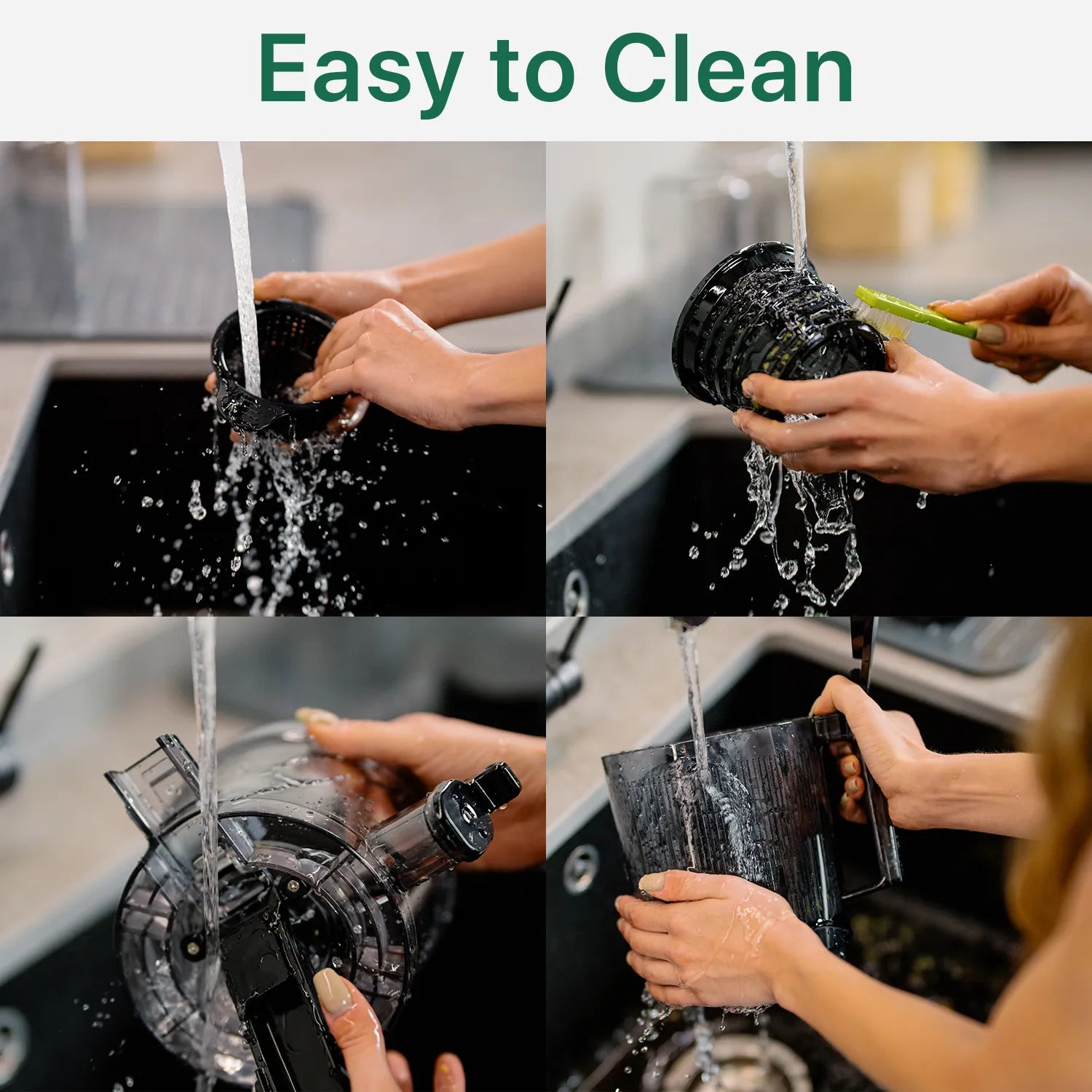 Easy to Clean